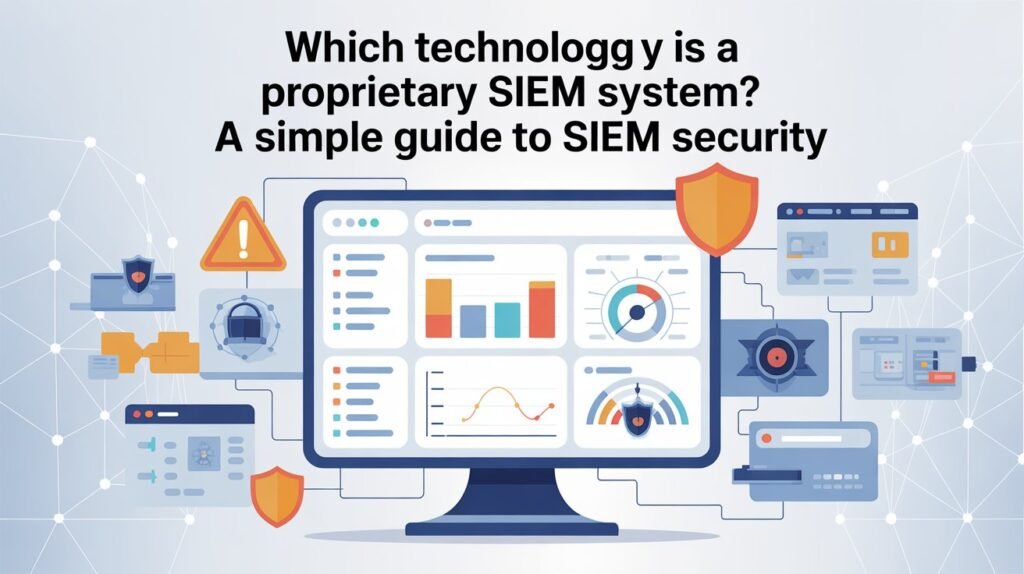 Which technologg y is a proprietary SIEM system? A simple guide to SIEM security