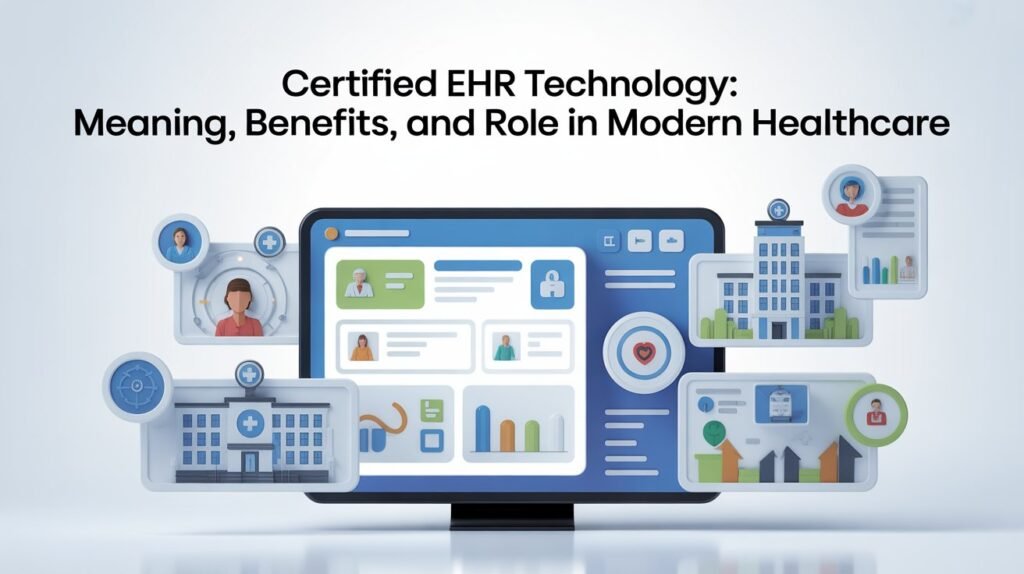 Certified EHR Technology:
Meaning, Benefits, and Role in Modern Healthcare